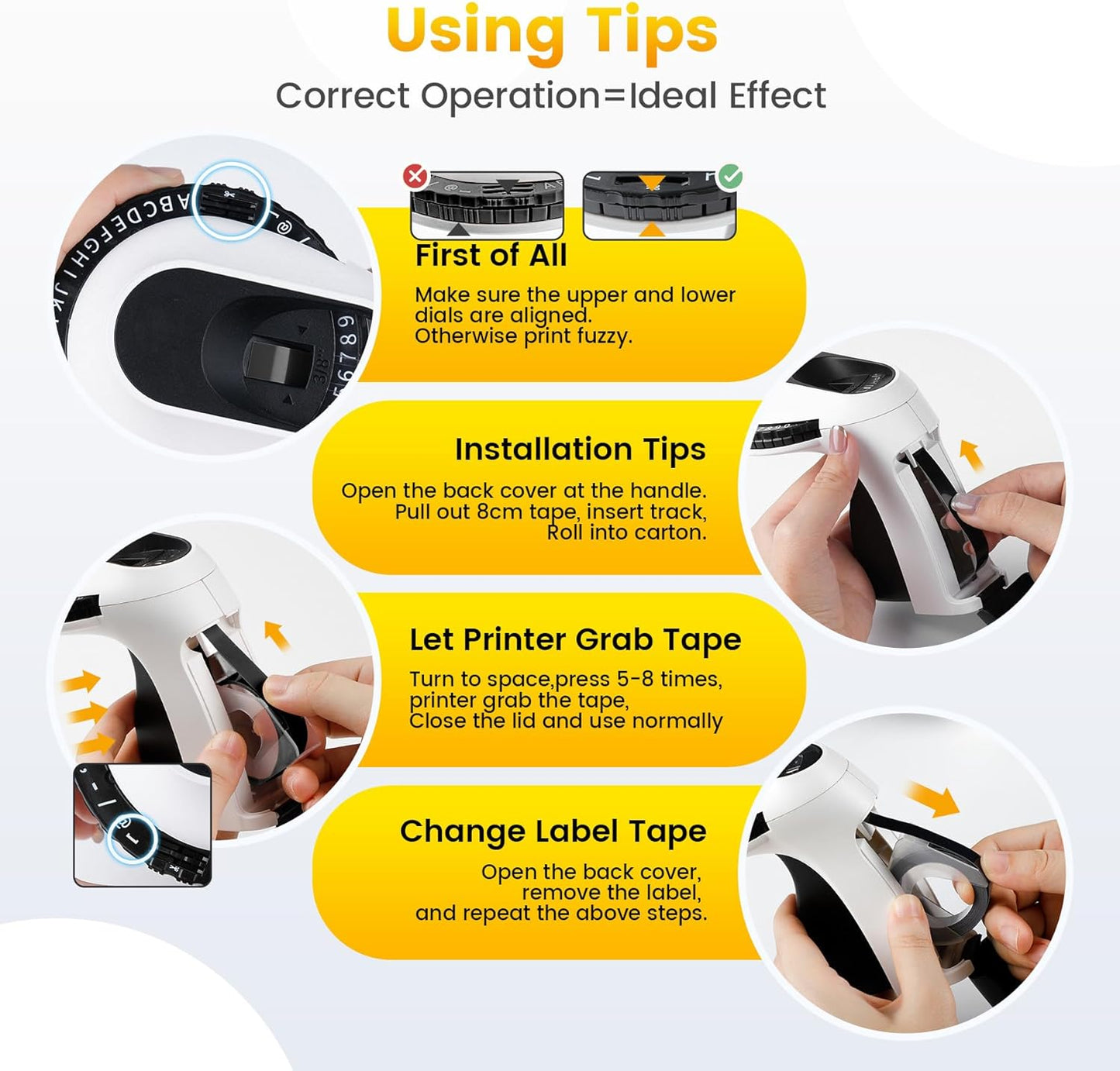 Using Tips

Correct Operation=Ideal Effect

First of All

Make sure the upper and lower dials are aligned.
Otherwise print fuzzy.

Installation Tips

Open the back cover at the handle.
Pull out 8cm tape, insert track,
Roll into carton.

Let Printer Grab Tape

Turn to space,press 5-8 times,
printer grab the tape,
Close the lid and use normally

Change Label Tape

Open the back cover,
remove the label,
and repeat the above steps.